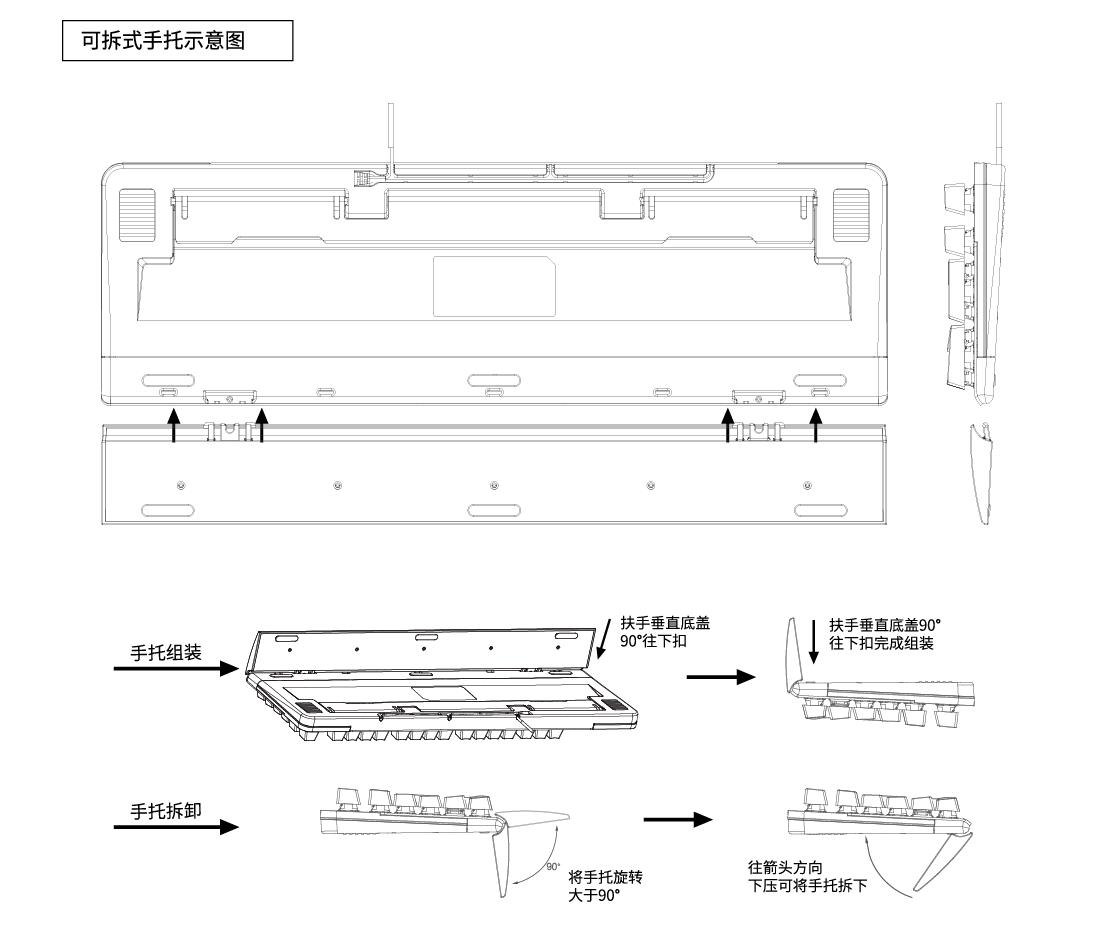 可拆式手托示意图

手托组装

扶手垂直底盖
90°往下扣

扶手垂直底盖90°
往下扣完成组装

手托拆卸

90°

将手托旋转
大于90°

往箭头方向
下压可将手托拆下